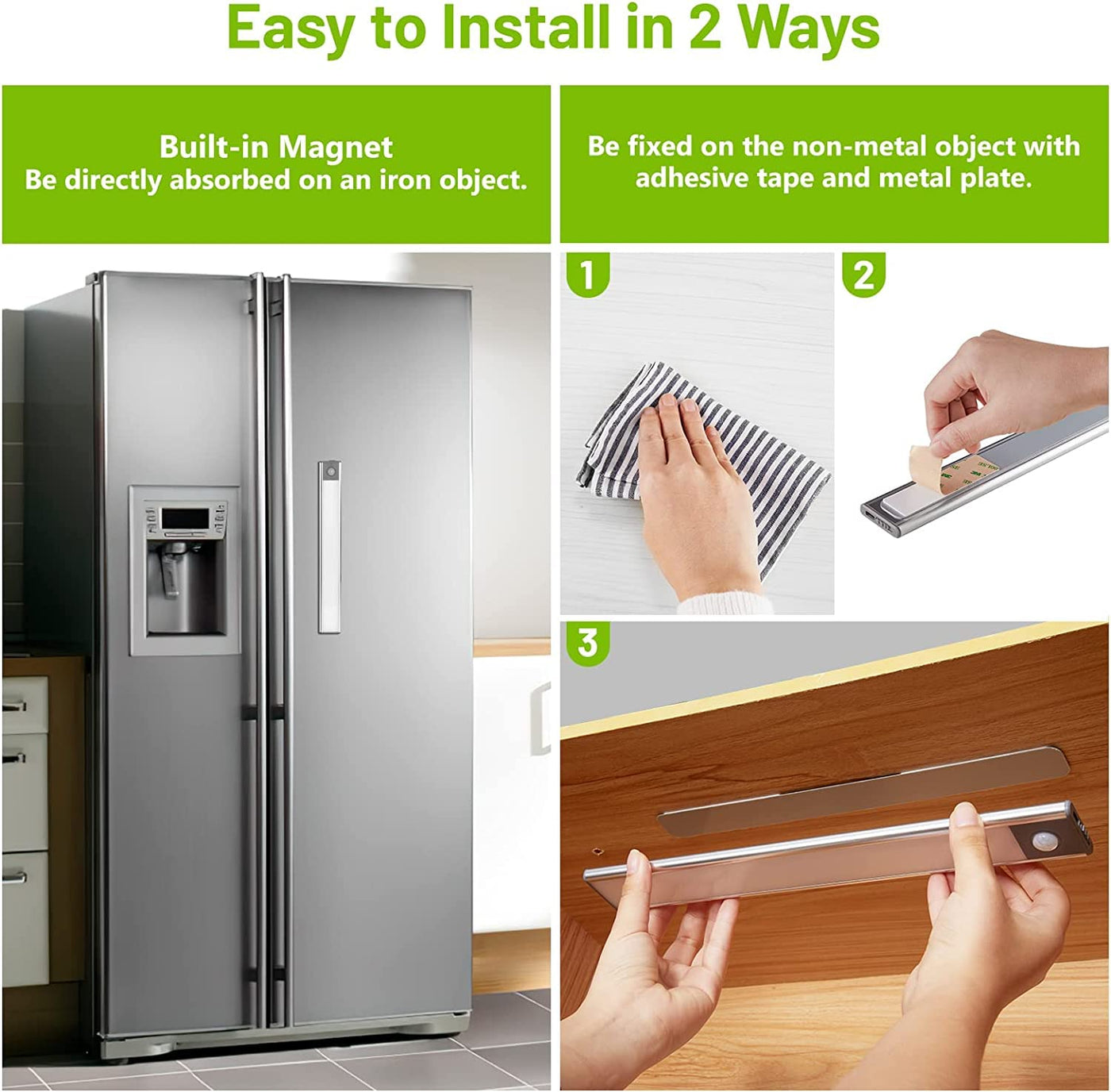 Easy to Install in 2 Ways

Built-in Magnet
Be directly absorbed on an iron object.

Be fixed on the non-metal object with adhesive tape and metal plate.

1

2

3